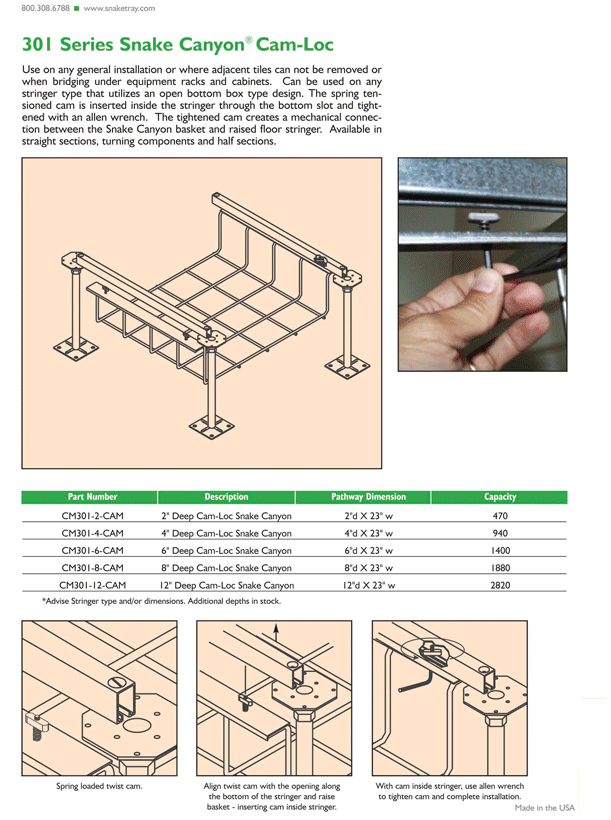 800.308.6788 ■ www.snaketray.com

301 Series Snake Canyon® Cam-Loc

Use on any general installation or where adjacent tiles can not be removed or when bridging under equipment racks and cabinets. Can be used on any stringer type that utilizes an open bottom box type design. The spring tensioned cam is inserted inside the stringer through the bottom slot and tightened with an allen wrench. The tightened cam creates a mechanical connection between the Snake Canyon basket and raised floor stringer. Available in straight sections, turning components and half sections.

| Part Number | Description | Pathway Dimension | Capacity |
|---|---|---|---|
| CM301-2-CAM | 2" Deep Cam-Loc Snake Canyon | 2"d X 23" w | 470 |
| CM301-4-CAM | 4" Deep Cam-Loc Snake Canyon | 4"d X 23" w | 940 |
| CM301-6-CAM | 6" Deep Cam-Loc Snake Canyon | 6"d X 23" w | 1400 |
| CM301-8-CAM | 8" Deep Cam-Loc Snake Canyon | 8"d X 23" w | 1880 |
| CM301-12-CAM | 12" Deep Cam-Loc Snake Canyon | 12"d X 23" w | 2820 |

*Advise Stringer type and/or dimensions. Additional depths in stock.

Spring loaded twist cam.

Align twist cam with the opening along the bottom of the stringer and raise basket - inserting cam inside stringer.

With cam inside stringer, use allen wrench to tighten cam and complete installation.

Made in the USA