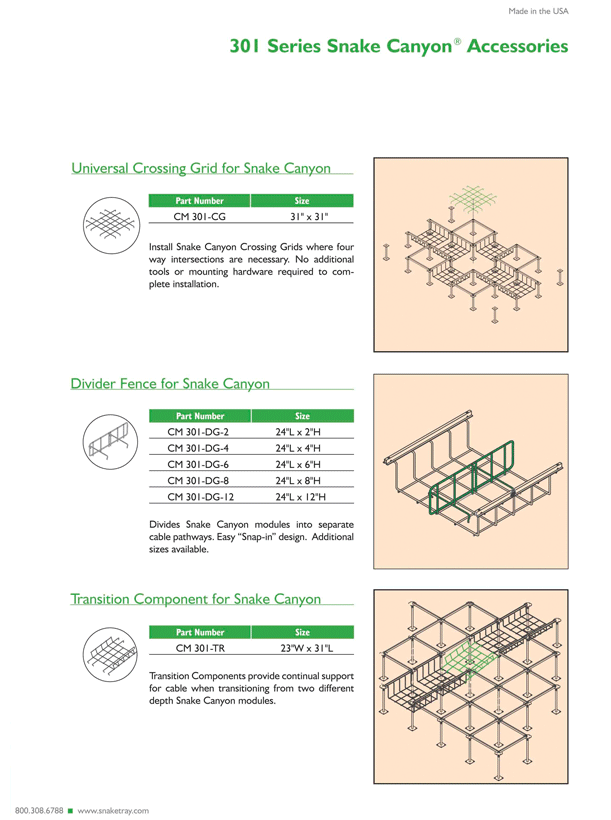 Made in the USA

301 Series Snake Canyon® Accessories

Universal Crossing Grid for Snake Canyon

| Part Number | Size |
|---|---|
| CM 301-CG | 31" x 31" |

Install Snake Canyon Crossing Grids where four way intersections are necessary. No additional tools or mounting hardware required to complete installation.

Divider Fence for Snake Canyon

| Part Number | Size |
|---|---|
| CM 301-DG-2 | 24"L x 2"H |
| CM 301-DG-4 | 24"L x 4"H |
| CM 301-DG-6 | 24"L x 6"H |
| CM 301-DG-8 | 24"L x 8"H |
| CM 301-DG-12 | 24"L x 12"H |

Divides Snake Canyon modules into separate cable pathways. Easy "Snap-in" design. Additional sizes available.

Transition Component for Snake Canyon

| Part Number | Size |
|---|---|
| CM 301-TR | 23"W x 31"L |

Transition Components provide continual support for cable when transitioning from two different depth Snake Canyon modules.

800.308.6788 ■ www.snaketray.com