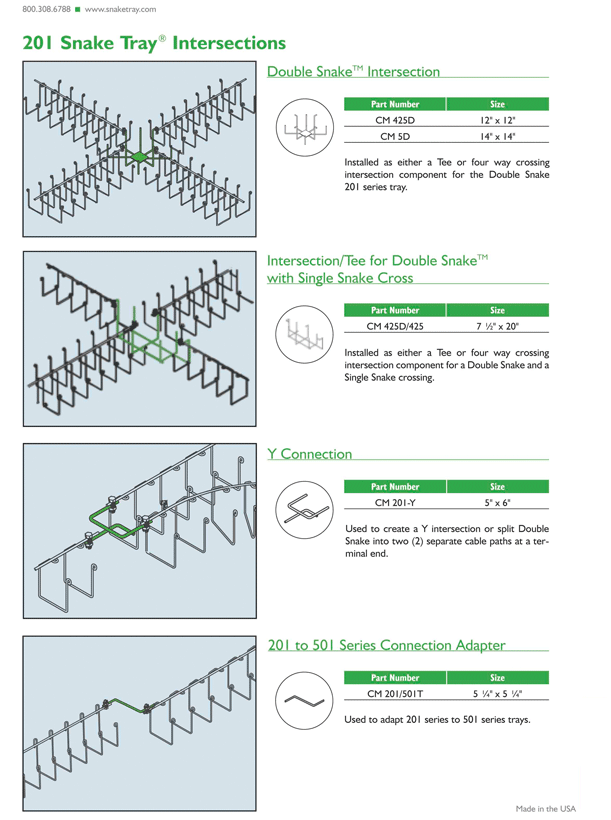 800.308.6788 ■ www.snaketray.com

201 Snake Tray® Intersections

Double Snake™ Intersection

| Part Number | Size |
|---|---|
| CM 425D | 12" x 12" |
| CM 5D | 14" x 14" |

Installed as either a Tee or four way crossing intersection component for the Double Snake 201 series tray.

Intersection/Tee for Double Snake™ with Single Snake Cross

| Part Number | Size |
|---|---|
| CM 425D/425 | 7 ½" x 20" |

Installed as either a Tee or four way crossing intersection component for a Double Snake and a Single Snake crossing.

Y Connection

| Part Number | Size |
|---|---|
| CM 201-Y | 5" x 6" |

Used to create a Y intersection or split Double Snake into two (2) separate cable paths at a terminal end.

201 to 501 Series Connection Adapter

| Part Number | Size |
|---|---|
| CM 201/501T | 5 ¼" x 5 ¼" |

Used to adapt 201 series to 501 series trays.

Made in the USA